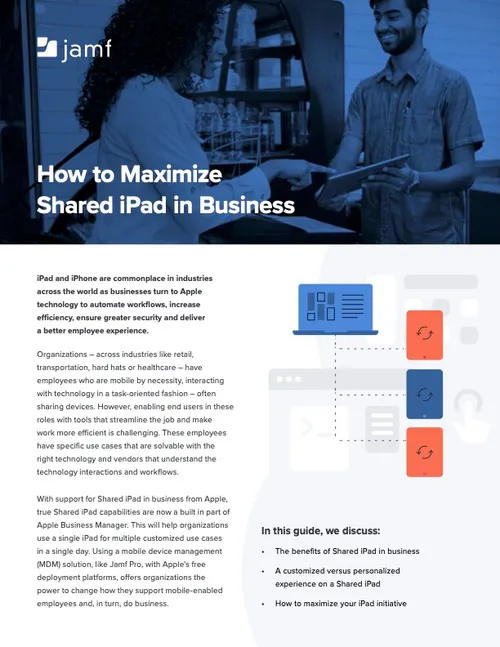 jamf

How to Maximize Shared iPad in Business

iPad and iPhone are commonplace in industries across the world as businesses turn to Apple technology to automate workflows, increase efficiency, ensure greater security and deliver a better employee experience.

Organizations – across industries like retail, transportation, hard hats or healthcare – have employees who are mobile by necessity, interacting with technology in a task-oriented fashion – often sharing devices. However, enabling end users in these roles with tools that streamline the job and make work more efficient is challenging. These employees have specific use cases that are solvable with the right technology and vendors that understand the technology interactions and workflows.

With support for Shared iPad in business from Apple, true Shared iPad capabilities are now a built in part of Apple Business Manager. This will help organizations use a single iPad for multiple customized use cases in a single day. Using a mobile device management (MDM) solution, like Jamf Pro, with Apple's free deployment platforms, offers organizations the power to change how they support mobile-enabled employees and, in turn, do business.

In this guide, we discuss:

• The benefits of Shared iPad in business
• A customized versus personalized experience on a Shared iPad
• How to maximize your iPad initiative