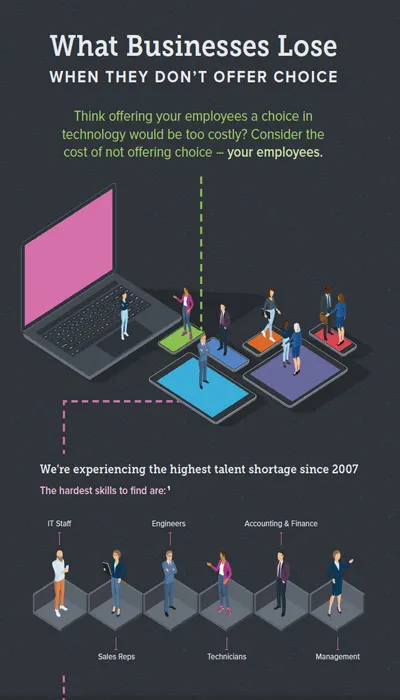 What Businesses Lose
WHEN THEY DON'T OFFER CHOICE

Think offering your employees a choice in technology would be too costly? Consider the cost of not offering choice – your employees.

We're experiencing the highest talent shortage since 2007

The hardest skills to find are:$^1$

IT Staff

Engineers

Accounting & Finance

Sales Reps

Technicians

Management