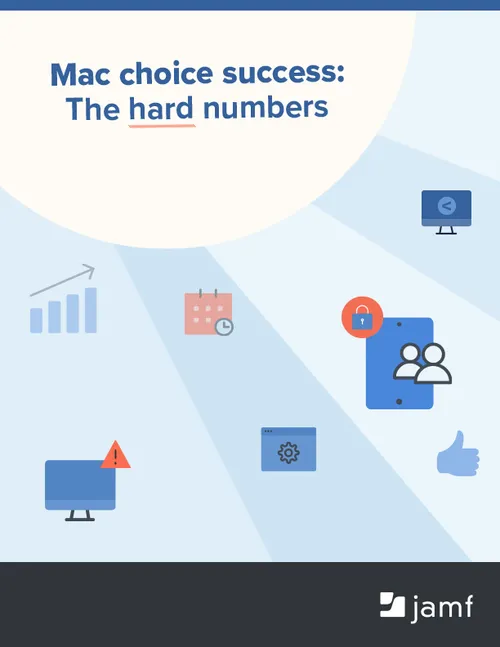 Mac choice success:
The hard numbers

jamf