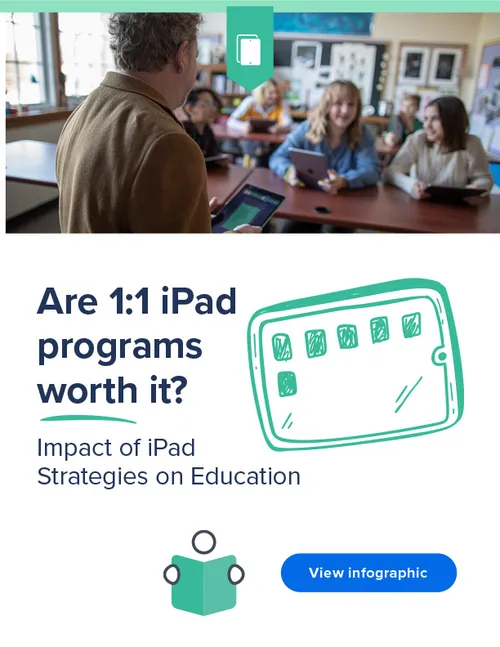 Are 1:1 iPad programs worth it?

Impact of iPad Strategies on Education

View infographic