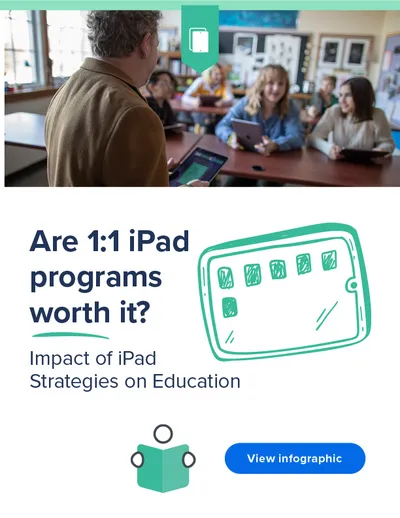 Are 1:1 iPad programs worth it?

Impact of iPad Strategies on Education

View infographic