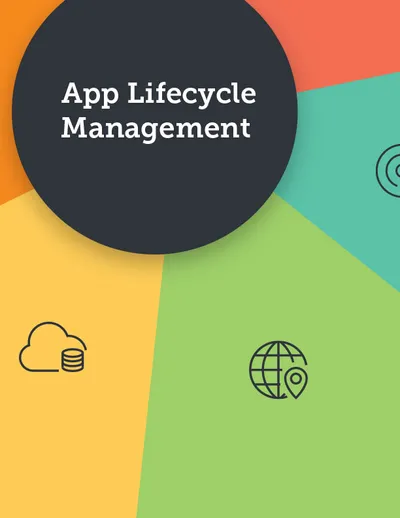 App Lifecycle Management