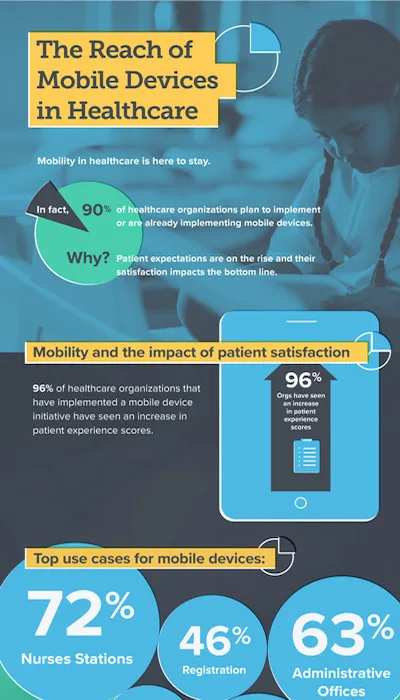 The Reach of Mobile Devices in Healthcare

Mobility in healthcare is here to stay.

In fact, 90% of healthcare organizations plan to implement or are already implementing mobile devices.

Why? Patient expectations are on the rise and their satisfaction impacts the bottom line.

Mobility and the impact of patient satisfaction

96% of healthcare organizations that have implemented a mobile device initiative have seen an increase in patient experience scores.

96% Orgs have seen an increase in patient experience scores

Top use cases for mobile devices:

72% Nurses Stations

46% Registration

63% Administrative Offices