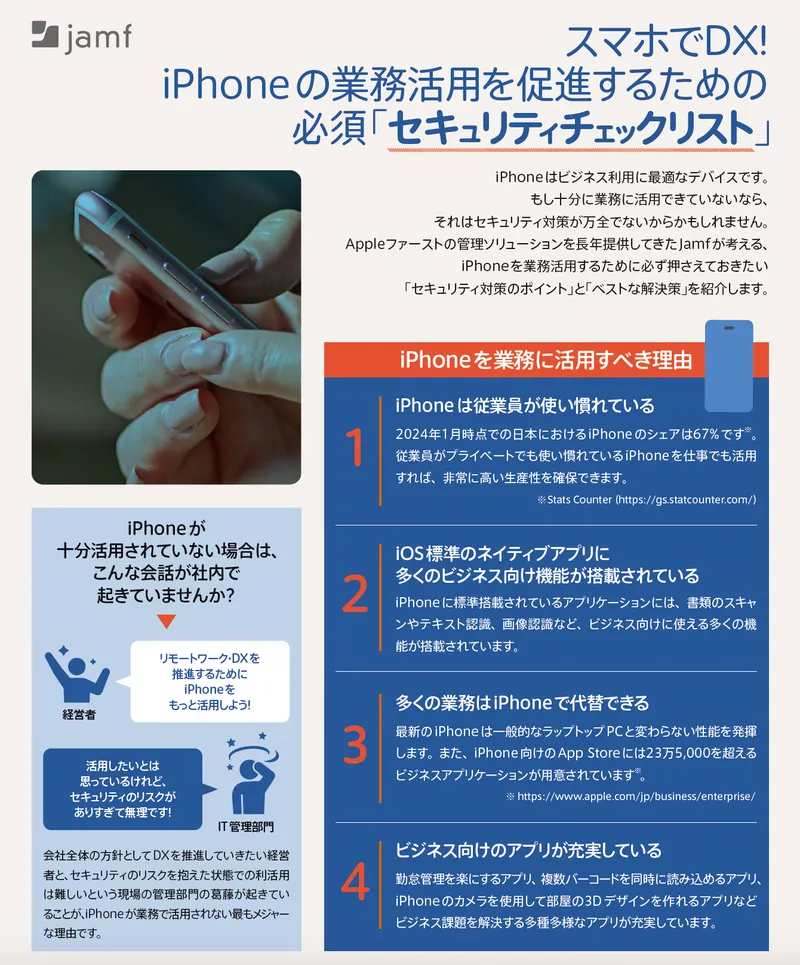 jamf

スマホでDX!
iPhoneの業務活用を促進するための
必須「セキュリティチェックリスト」

iPhoneはビジネス利用に最適なデバイスです。
もし十分に業務に活用できていないなら、
それはセキュリティ対策が万全でないからかもしれません。
Appleファーストの管理ソリューションを長年提供してきたJamfが考える、
iPhoneを業務活用するために必ず押さえておきたい
「セキュリティ対策のポイント」と「ベストな解決策」を紹介します。

iPhoneが
十分活用されていない場合は、
こんな会話が社内で
起きていませんか?

リモートワーク・DXを
推進するために
iPhoneを
もっと活用しよう!

経営者

活用したいとは
思っているけれど、
セキュリティのリスクが
ありすぎて無理です!

IT管理部門

会社全体の方針としてDXを推進していきたい経営者と、セキュリティのリスクを抱えた状態での利活用は難しいという現場の管理部門の葛藤が起きていることが、iPhoneが業務で活用されない最もメジャーな理由です。

iPhoneを業務に活用すべき理由

1
iPhoneは従業員が使い慣れている
2024年1月時点での日本におけるiPhoneのシェアは67%です※。従業員がプライベートでも使い慣れているiPhoneを仕事でも活用すれば、非常に高い生産性を確保できます。
※Stats Counter (https://gs.statcounter.com/)

2
iOS標準のネイティブアプリに
多くのビジネス向け機能が搭載されている
iPhoneに標準搭載されているアプリケーションには、書類のスキャンやテキスト認識、画像認識など、ビジネス向けに使える多くの機能が搭載されています。

3
多くの業務はiPhoneで代替できる
最新のiPhoneは一般的なラップトップPCと変わらない性能を発揮します。また、iPhone向けのApp Storeには23万5,000を超えるビジネスアプリケーションが用意されています※。
※ https://www.apple.com/jp/business/enterprise/

4
ビジネス向けのアプリが充実している
勤怠管理を楽にするアプリ、複数バーコードを同時に読み込めるアプリ、iPhoneのカメラを使用して部屋の3Dデザインを作れるアプリなどビジネス課題を解決する多種多様なアプリが充実しています。