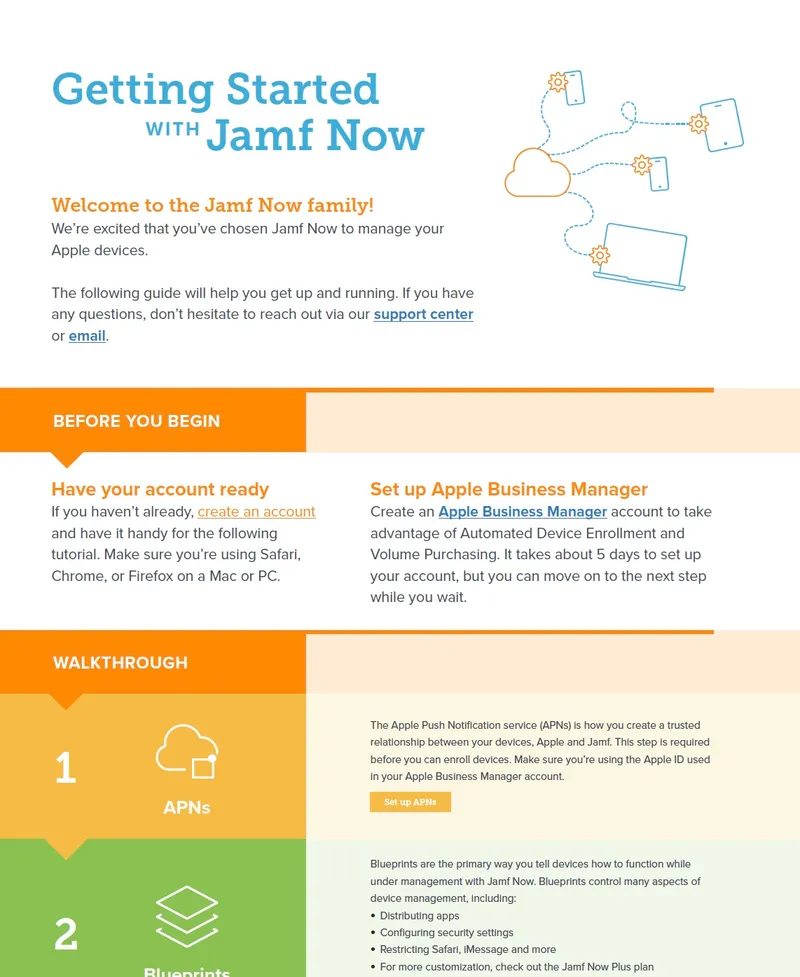 Getting Started WITH Jamf Now

Welcome to the Jamf Now family!
We're excited that you've chosen Jamf Now to manage your Apple devices.

The following guide will help you get up and running. If you have any questions, don't hesitate to reach out via our support center or email.

BEFORE YOU BEGIN

Have your account ready
If you haven't already, create an account and have it handy for the following tutorial. Make sure you're using Safari, Chrome, or Firefox on a Mac or PC.

Set up Apple Business Manager
Create an Apple Business Manager account to take advantage of Automated Device Enrollment and Volume Purchasing. It takes about 5 days to set up your account, but you can move on to the next step while you wait.

WALKTHROUGH

1

APNs

The Apple Push Notification service (APNs) is how you create a trusted relationship between your devices, Apple and Jamf. This step is required before you can enroll devices. Make sure you're using the Apple ID used in your Apple Business Manager account.

Set up APNs

2

Blueprints

Blueprints are the primary way you tell devices how to function while under management with Jamf Now. Blueprints control many aspects of device management, including:
• Distributing apps
• Configuring security settings
• Restricting Safari, iMessage and more
• For more customization, check out the Jamf Now Plus plan